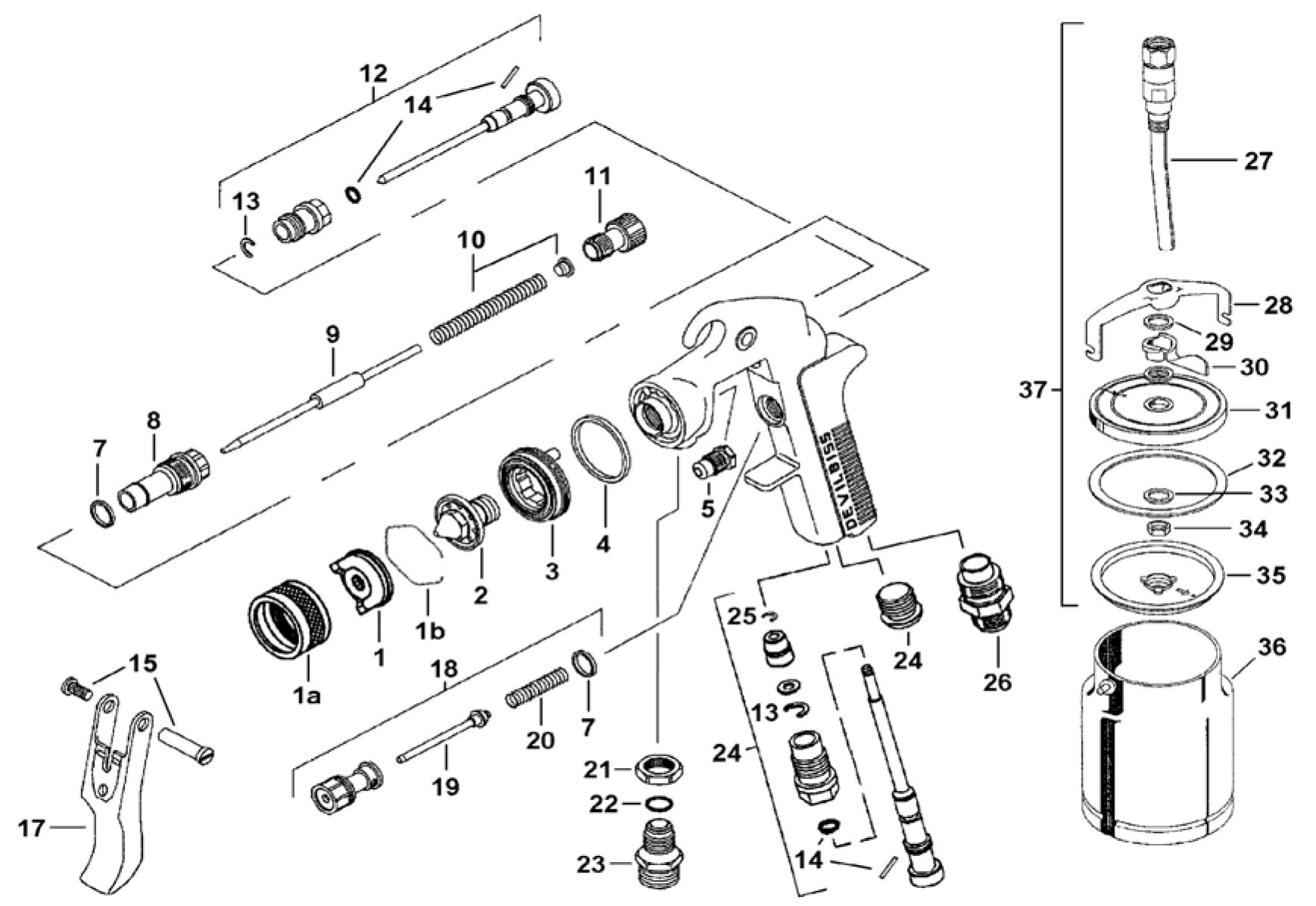 12
14
13
11
10
9
8
7
DEVILBISS
5
4
3
2
1b
1
1a
15
17
18
20
7
19
21
22
23
25
13
24
14
24
26
27
28
29
30
37
31
32
33
34
35
36