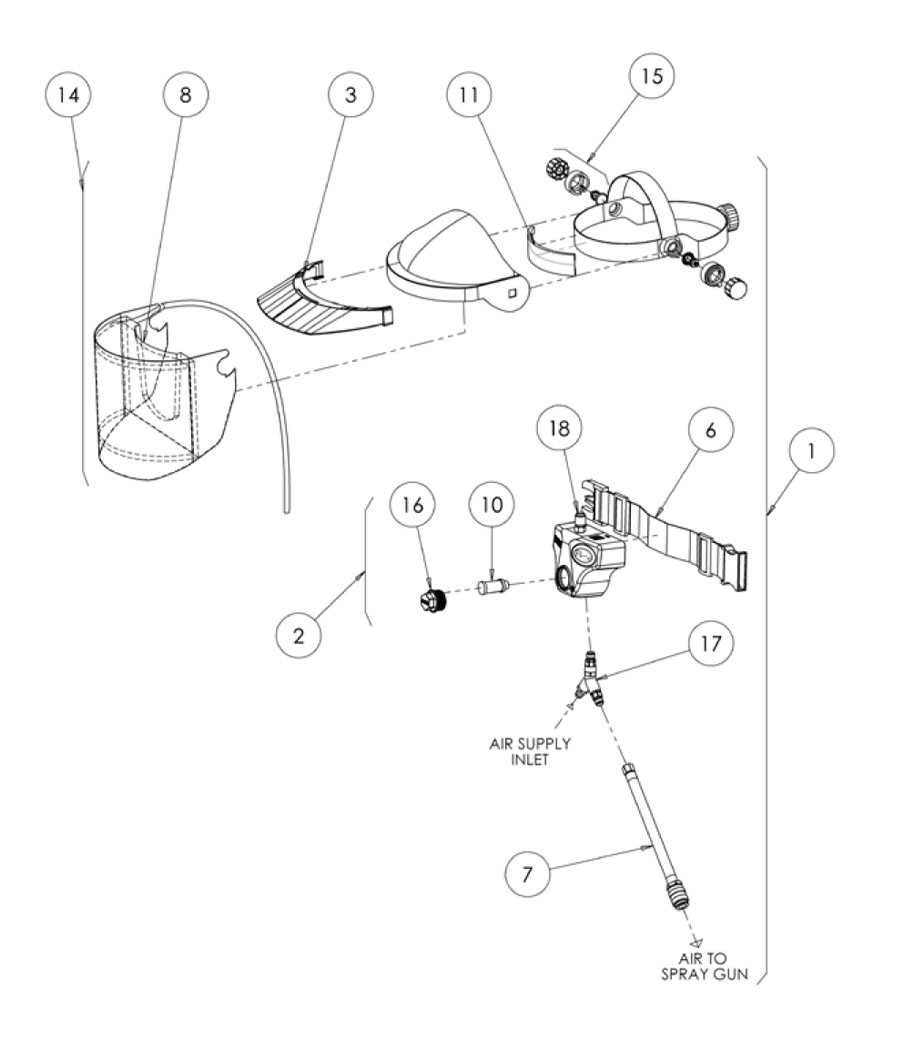 14
8
3
11
15
18
6
1
16
10
2
17
AIR SUPPLY INLET
7
AIR TO SPRAY GUN